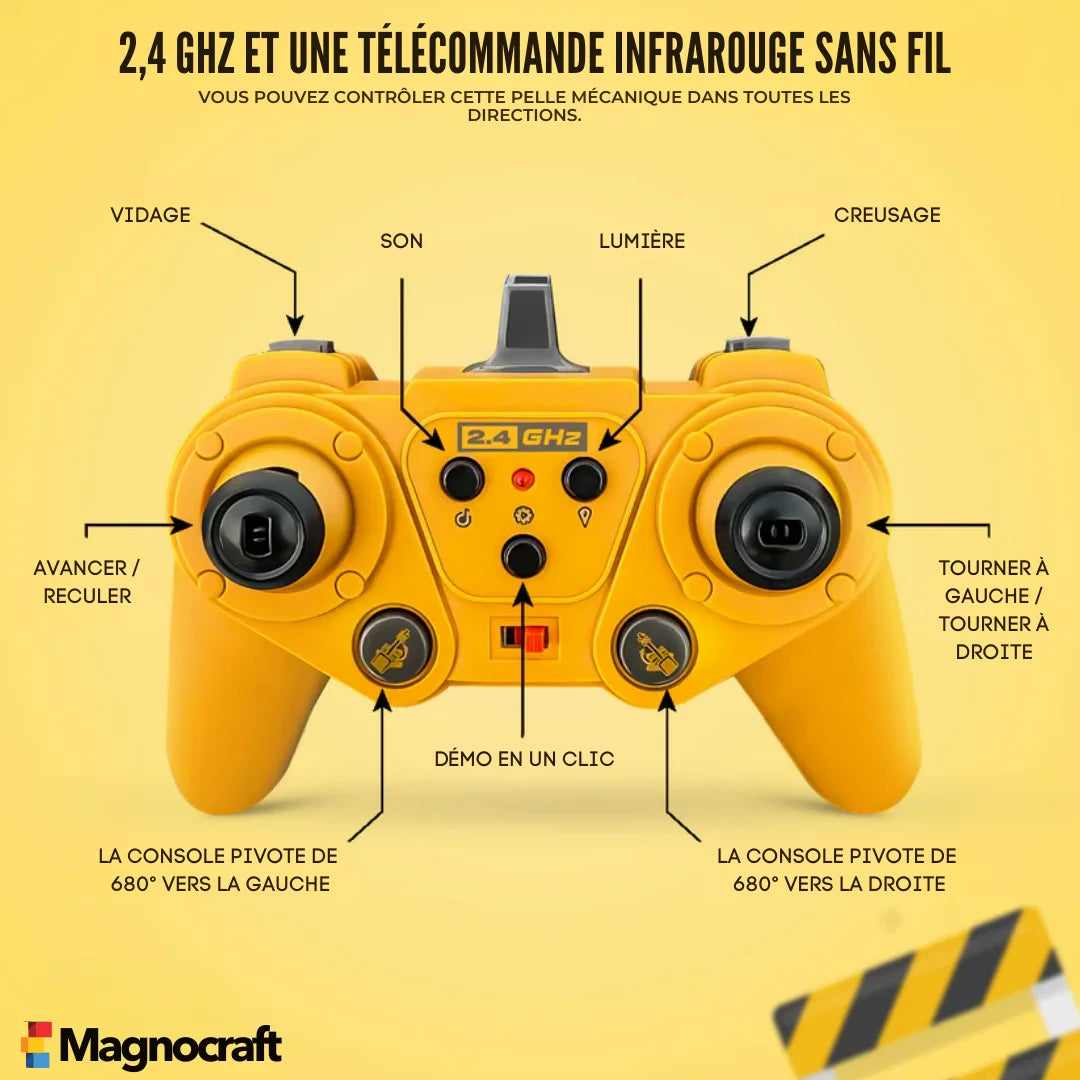 2,4 GHZ ET UNE TÉLÉCOMMANDE INFRAROUGE SANS FIL

VOUS POUVEZ CONTRÔLER CETTE PELLE MÉCANIQUE DANS TOUTES LES DIRECTIONS.

VIDAGE

SON

LUMIÈRE

CREUSAGE

2.4 GHz

AVANCER / RECULER

TOURNER À GAUCHE / TOURNER À DROITE

DÉMO EN UN CLIC

LA CONSOLE PIVOTE DE 680° VERS LA GAUCHE

LA CONSOLE PIVOTE DE 680° VERS LA DROITE

Magnocraft